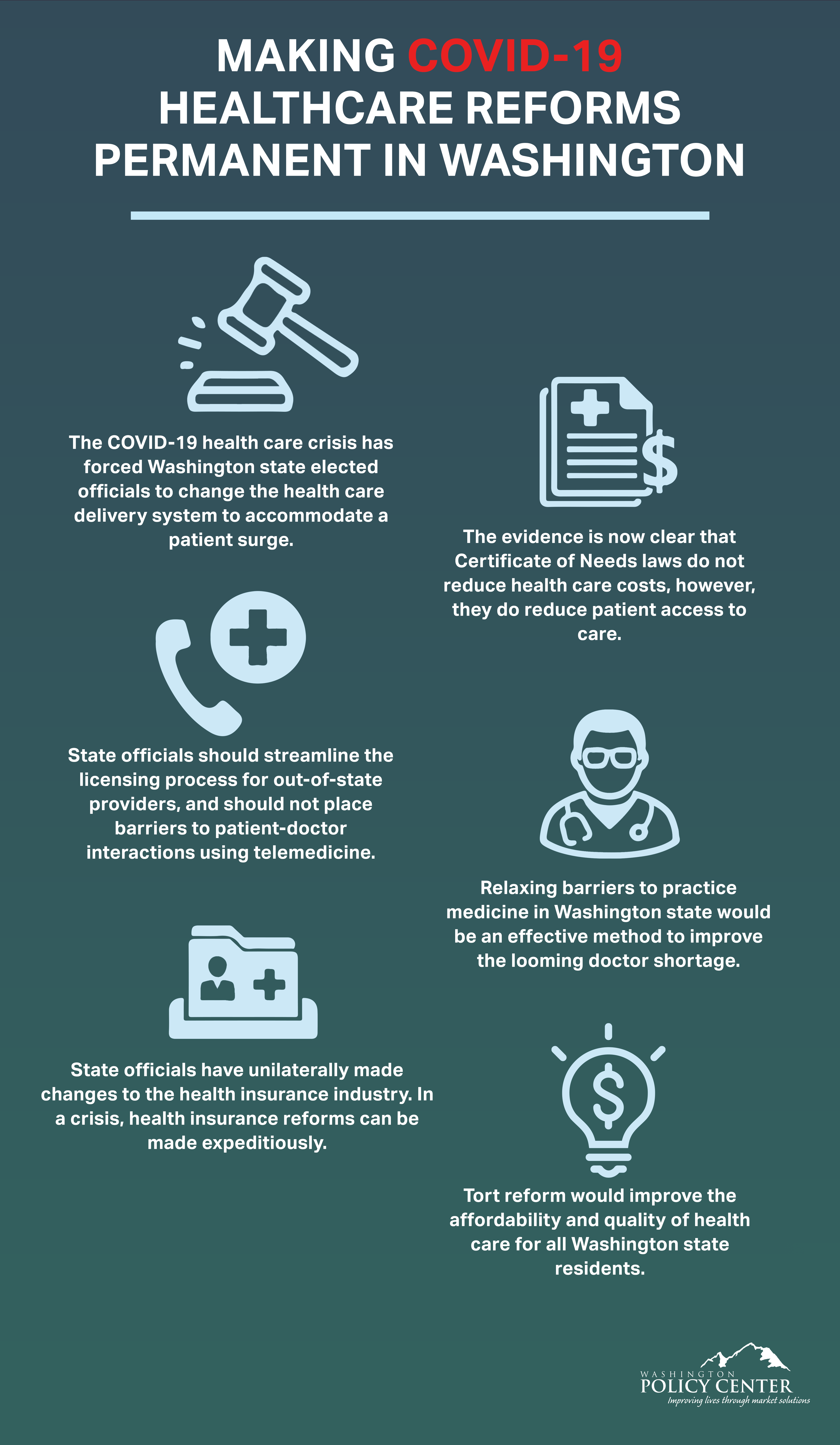 MAKING COVID-19 HEALTHCARE REFORMS PERMANENT IN WASHINGTON

The COVID-19 health care crisis has forced Washington state elected officials to change the health care delivery system to accommodate a patient surge.

The evidence is now clear that Certificate of Needs laws do not reduce health care costs, however, they do reduce patient access to care.

State officials should streamline the licensing process for out-of-state providers, and should not place barriers to patient-doctor interactions using telemedicine.

Relaxing barriers to practice medicine in Washington state would be an effective method to improve the looming doctor shortage.

State officials have unilaterally made changes to the health insurance industry. In a crisis, health insurance reforms can be made expeditiously.

Tort reform would improve the affordability and quality of health care for all Washington state residents.

WASHINGTON POLICY CENTER
Improving lives through market solutions