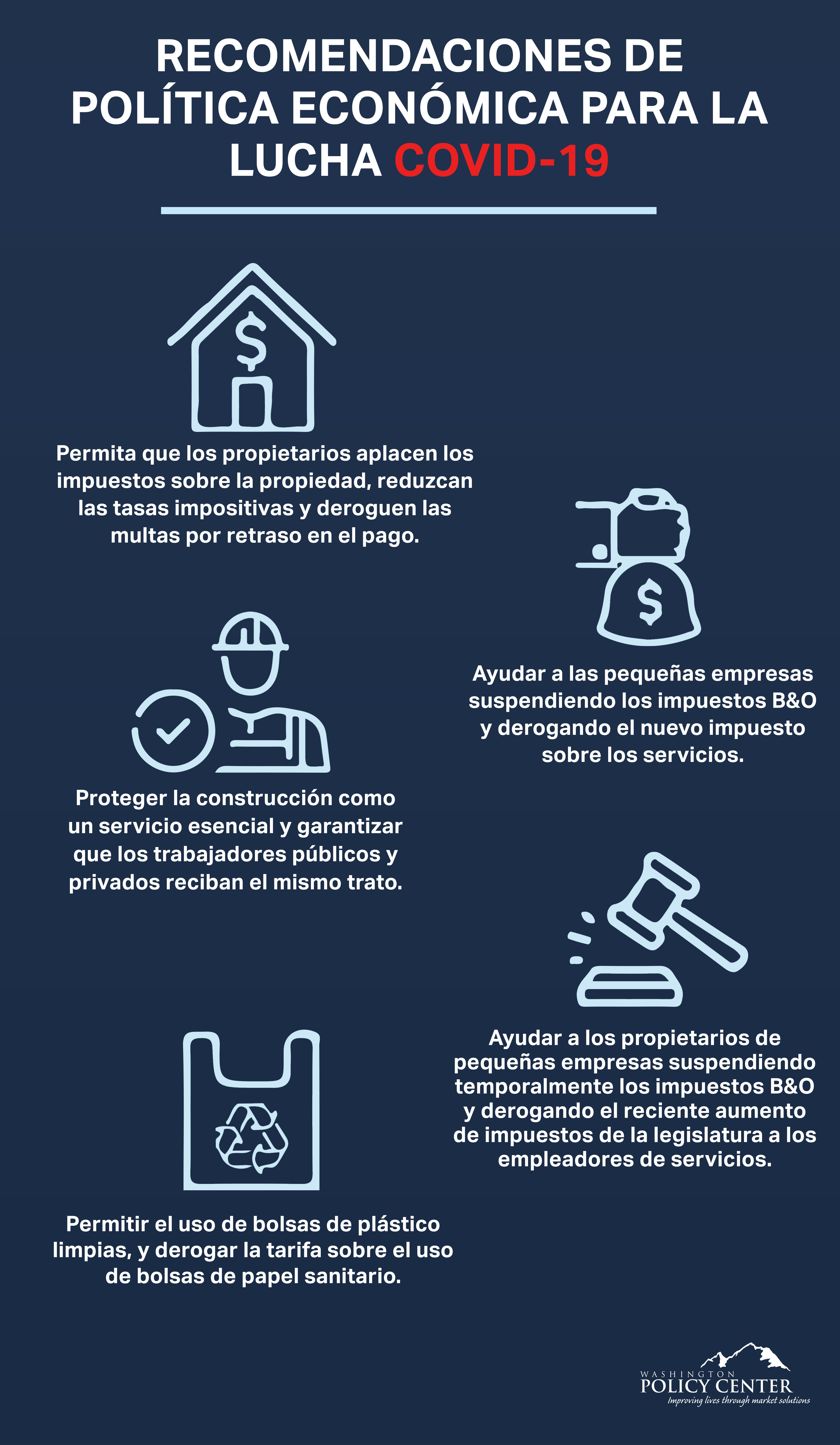 RECOMENDACIONES DE POLÍTICA ECONÓMICA PARA LA LUCHA COVID-19

Permita que los propietarios aplacen los impuestos sobre la propiedad, reduzcan las tasas impositivas y deroguen las multas por retraso en el pago.

Ayudar a las pequeñas empresas suspendiendo los impuestos B&O y derogando el nuevo impuesto sobre los servicios.

Proteger la construcción como un servicio esencial y garantizar que los trabajadores públicos y privados reciban el mismo trato.

Ayudar a los propietarios de pequeñas empresas suspendiendo temporalmente los impuestos B&O y derogando el reciente aumento de impuestos de la legislatura a los empleadores de servicios.

Permitir el uso de bolsas de plástico limpias, y derogar la tarifa sobre el uso de bolsas de papel sanitario.

WASHINGTON
POLICY CENTER
Improving lives through market solutions